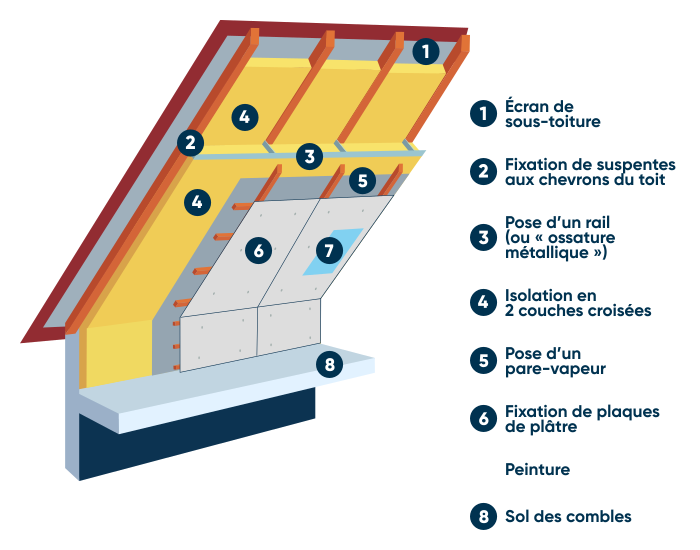 1
4
2
3
5
4
6
7
8

1 Écran de sous-toiture

2 Fixation de suspentes aux chevrons du toit

3 Pose d'un rail (ou « ossature métallique »)

4 Isolation en 2 couches croisées

5 Pose d'un pare-vapeur

6 Fixation de plaques de plâtre

Peinture

8 Sol des combles